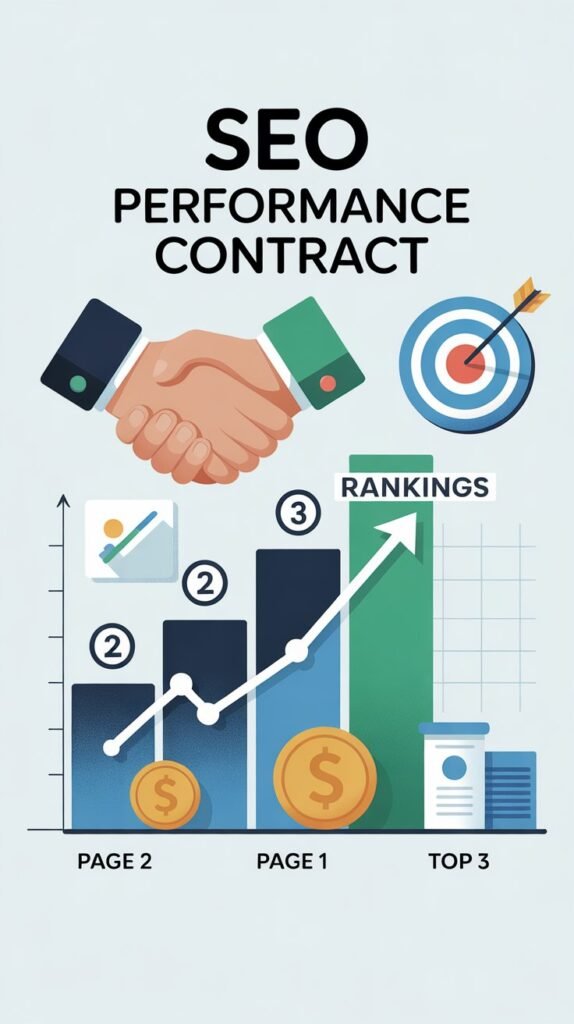 SEO
PERFORMANCE
CONTRACT

RANKINGS

2

2

3

$

$

PAGE 2

PAGE 1

TOP 3